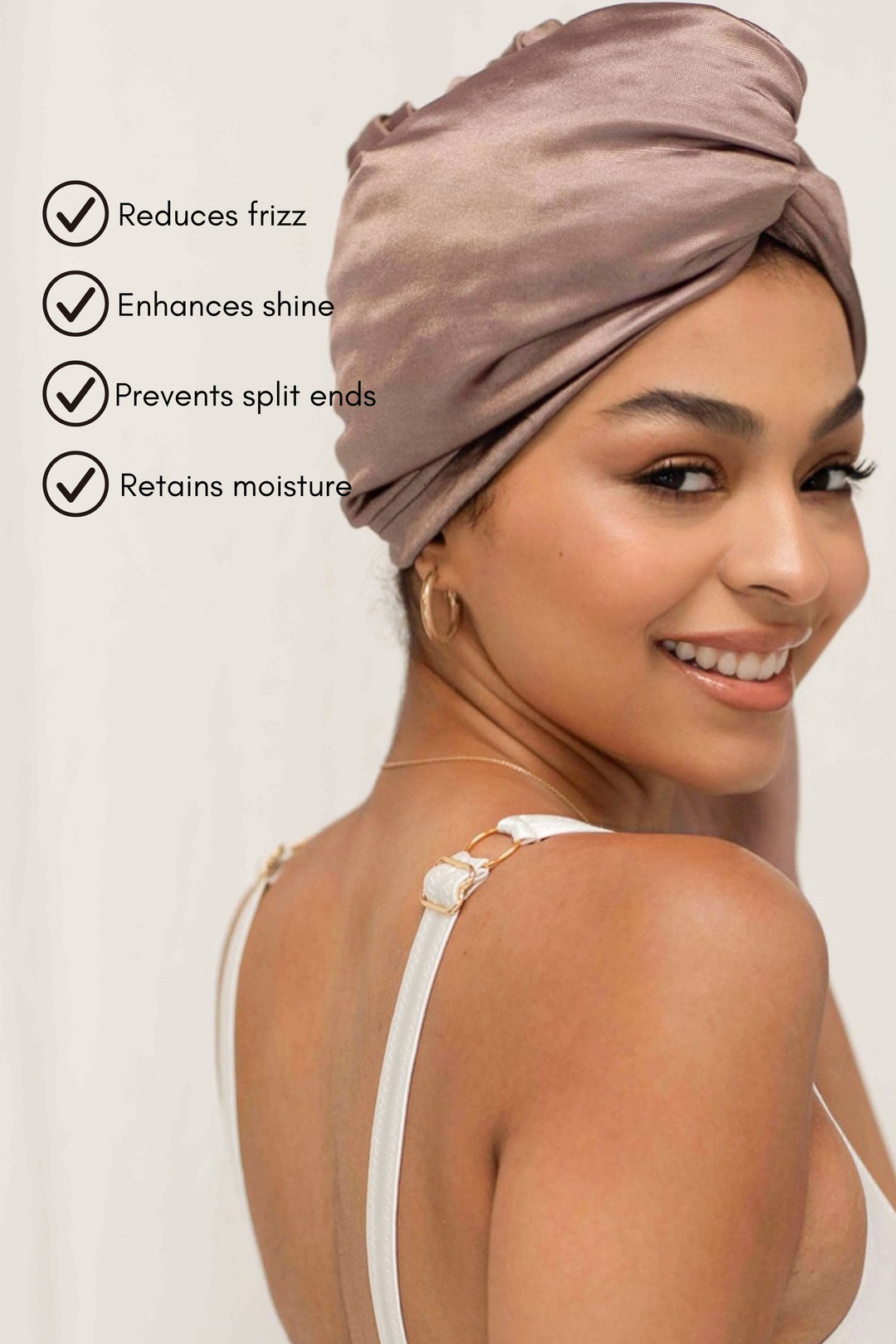 Reduces frizz

Enhances shine

Prevents split ends

Retains moisture