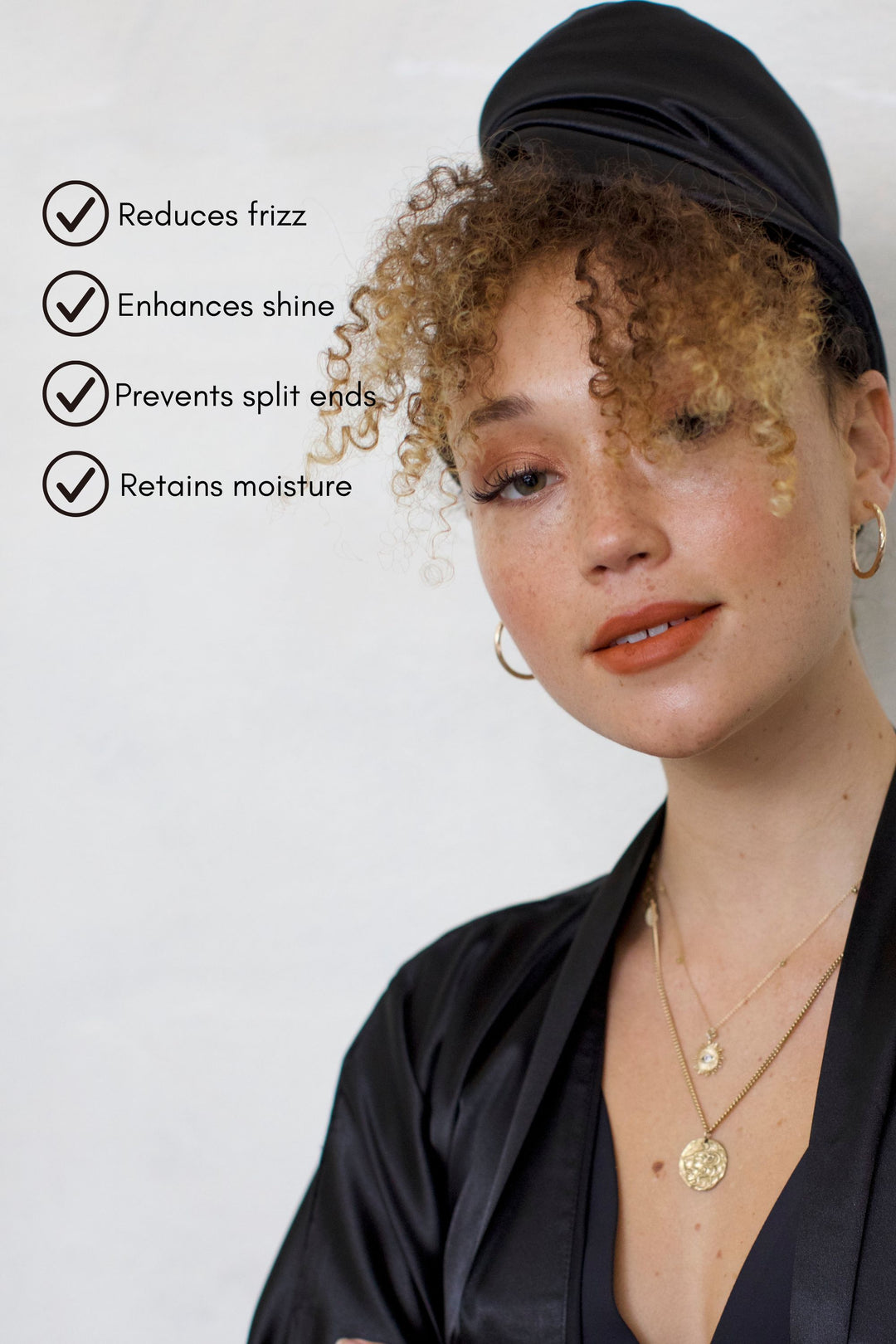 Reduces frizz

Enhances shine

Prevents split ends

Retains moisture