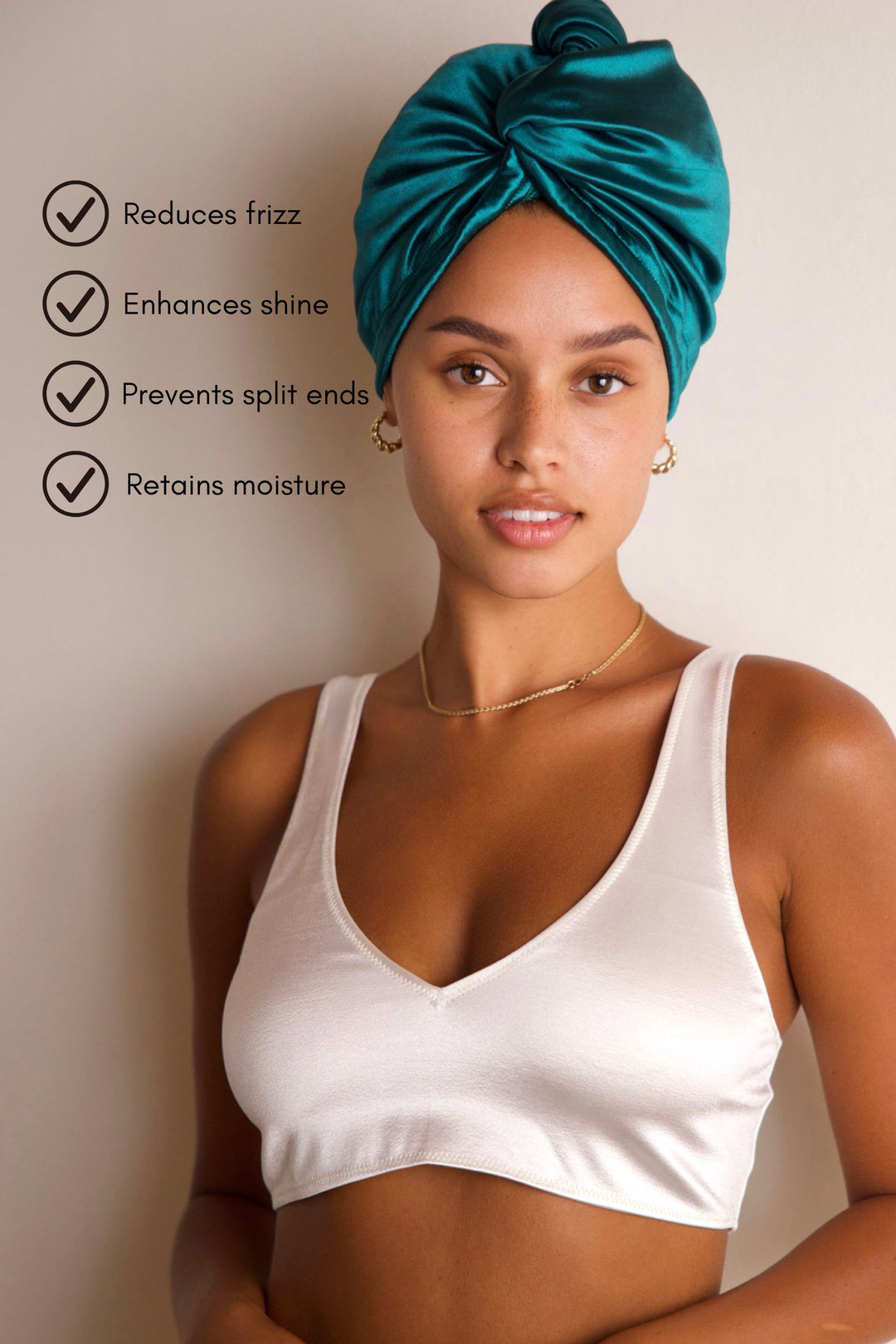 Reduces frizz

Enhances shine

Prevents split ends

Retains moisture